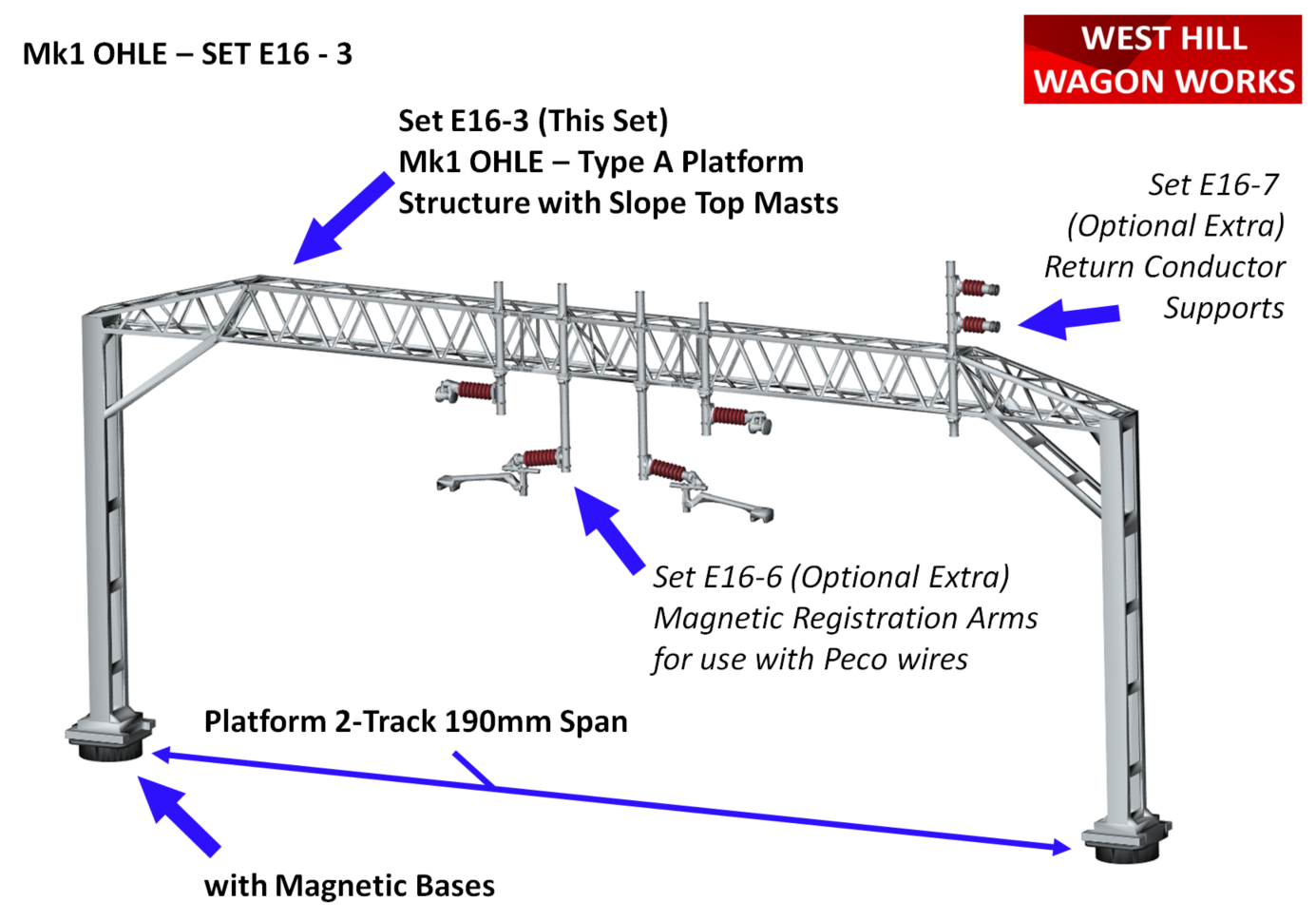 Mk1 OHLE – SET E16 - 3

WEST HILL
WAGON WORKS

Set E16-3 (This Set)
Mk1 OHLE – Type A Platform
Structure with Slope Top Masts

Set E16-7
(Optional Extra)
Return Conductor
Supports

Set E16-6 (Optional Extra)
Magnetic Registration Arms
for use with Peco wires

Platform 2-Track 190mm Span

with Magnetic Bases