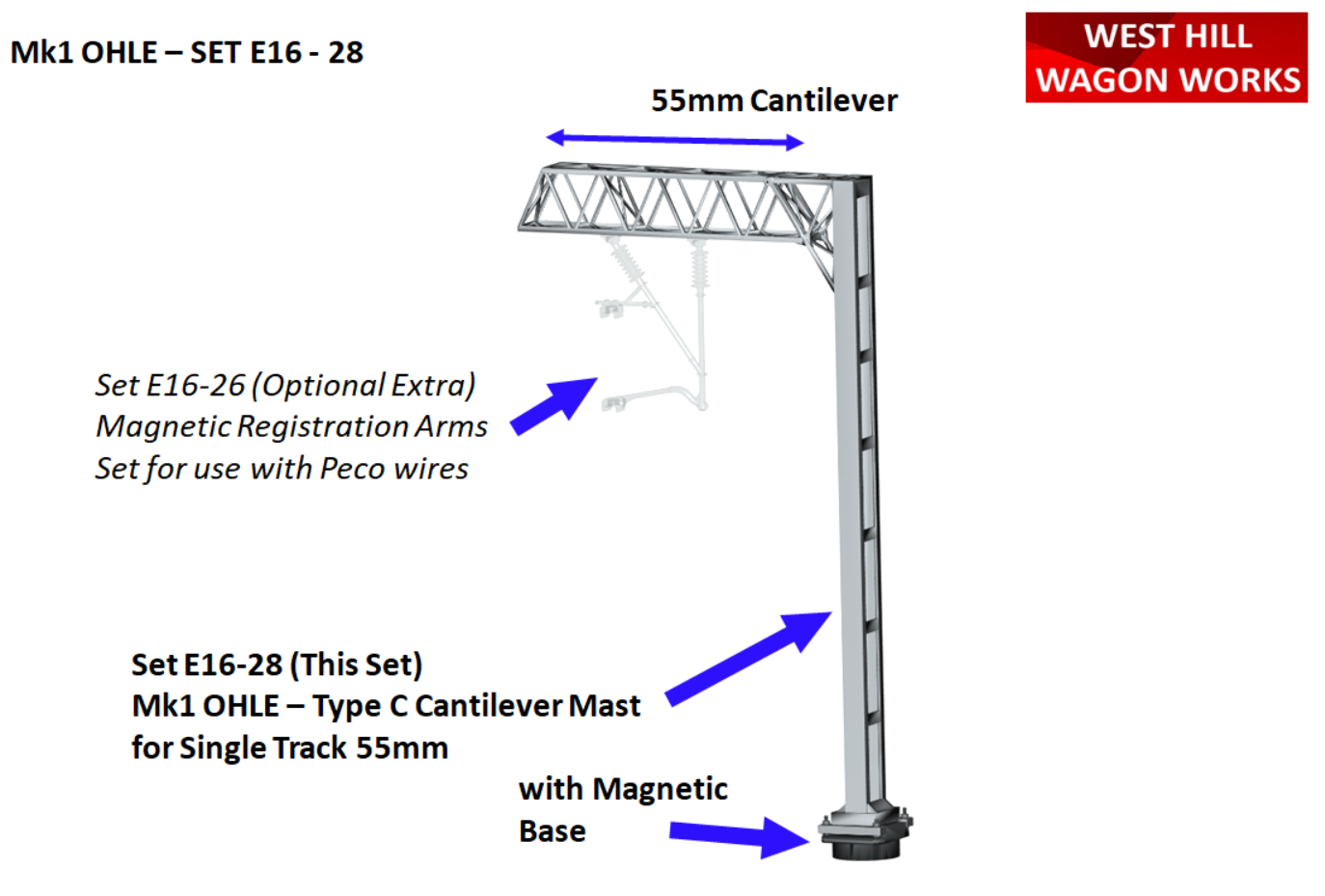 Mk1 OHLE – SET E16 - 28

WEST HILL
WAGON WORKS

55mm Cantilever

Set E16-26 (Optional Extra)
Magnetic Registration Arms
Set for use with Peco wires

Set E16-28 (This Set)
Mk1 OHLE – Type C Cantilever Mast
for Single Track 55mm

with Magnetic
Base