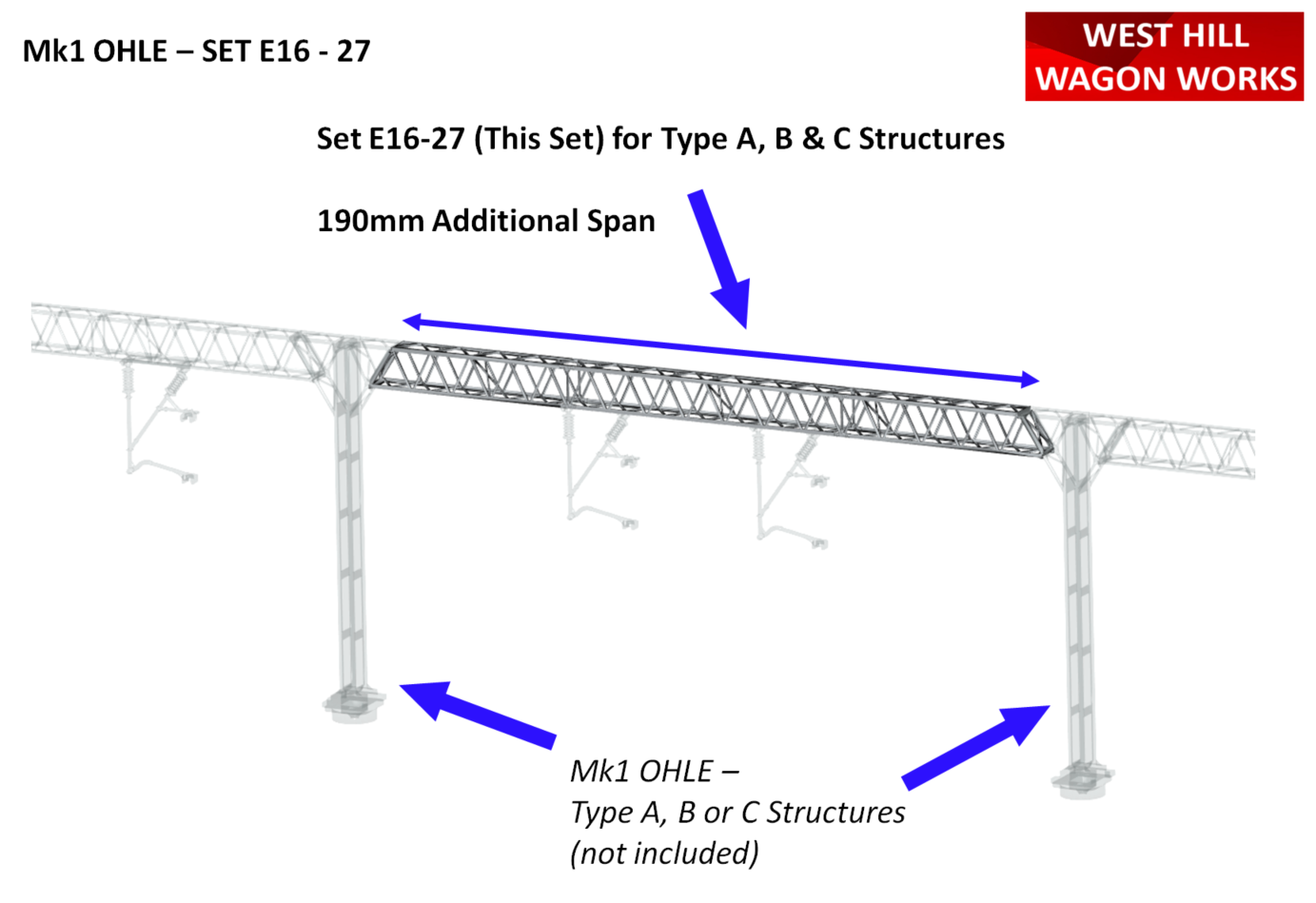 Mk1 OHLE – SET E16 - 27

WEST HILL
WAGON WORKS

Set E16-27 (This Set) for Type A, B & C Structures

190mm Additional Span

Mk1 OHLE –
Type A, B or C Structures
(not included)