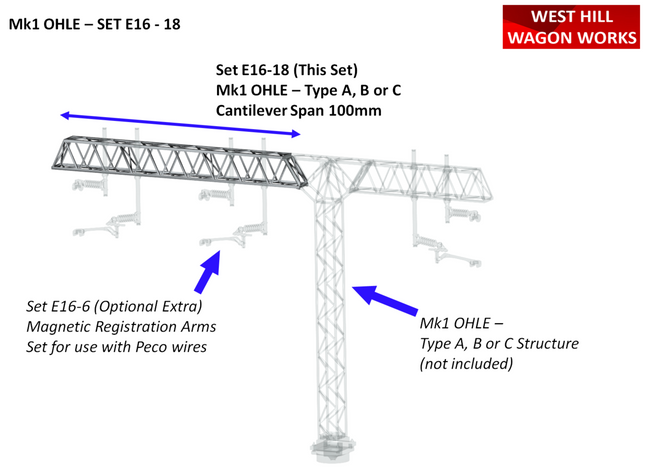 Mk1 OHLE – SET E16 - 18

WEST HILL
WAGON WORKS

Set E16-18 (This Set)
Mk1 OHLE – Type A, B or C
Cantilever Span 100mm

Set E16-6 (Optional Extra)
Magnetic Registration Arms
Set for use with Peco wires

Mk1 OHLE –
Type A, B or C Structure
(not included)