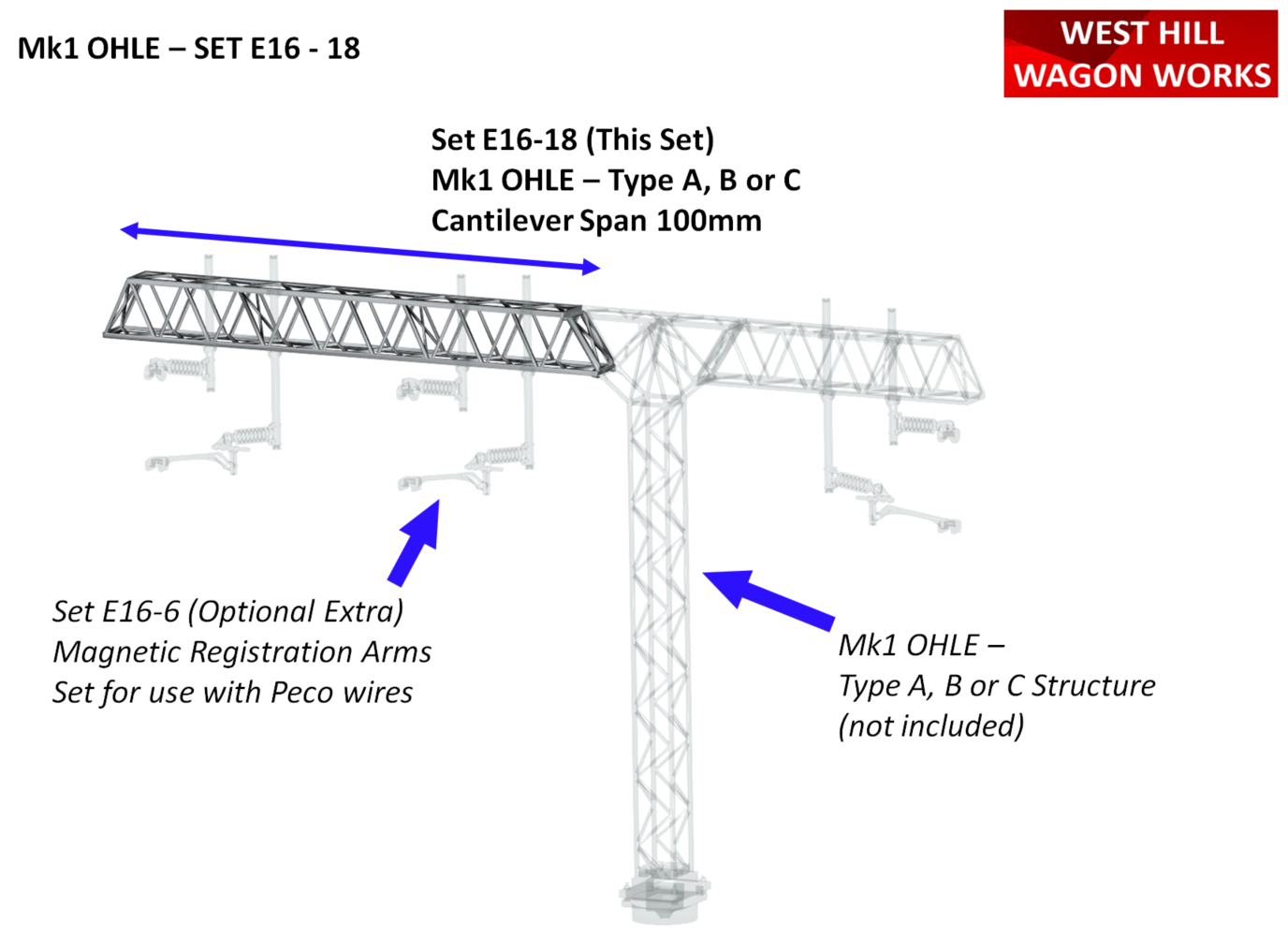 Mk1 OHLE – SET E16 - 18

WEST HILL
WAGON WORKS

Set E16-18 (This Set)
Mk1 OHLE – Type A, B or C
Cantilever Span 100mm

Set E16-6 (Optional Extra)
Magnetic Registration Arms
Set for use with Peco wires

Mk1 OHLE –
Type A, B or C Structure
(not included)