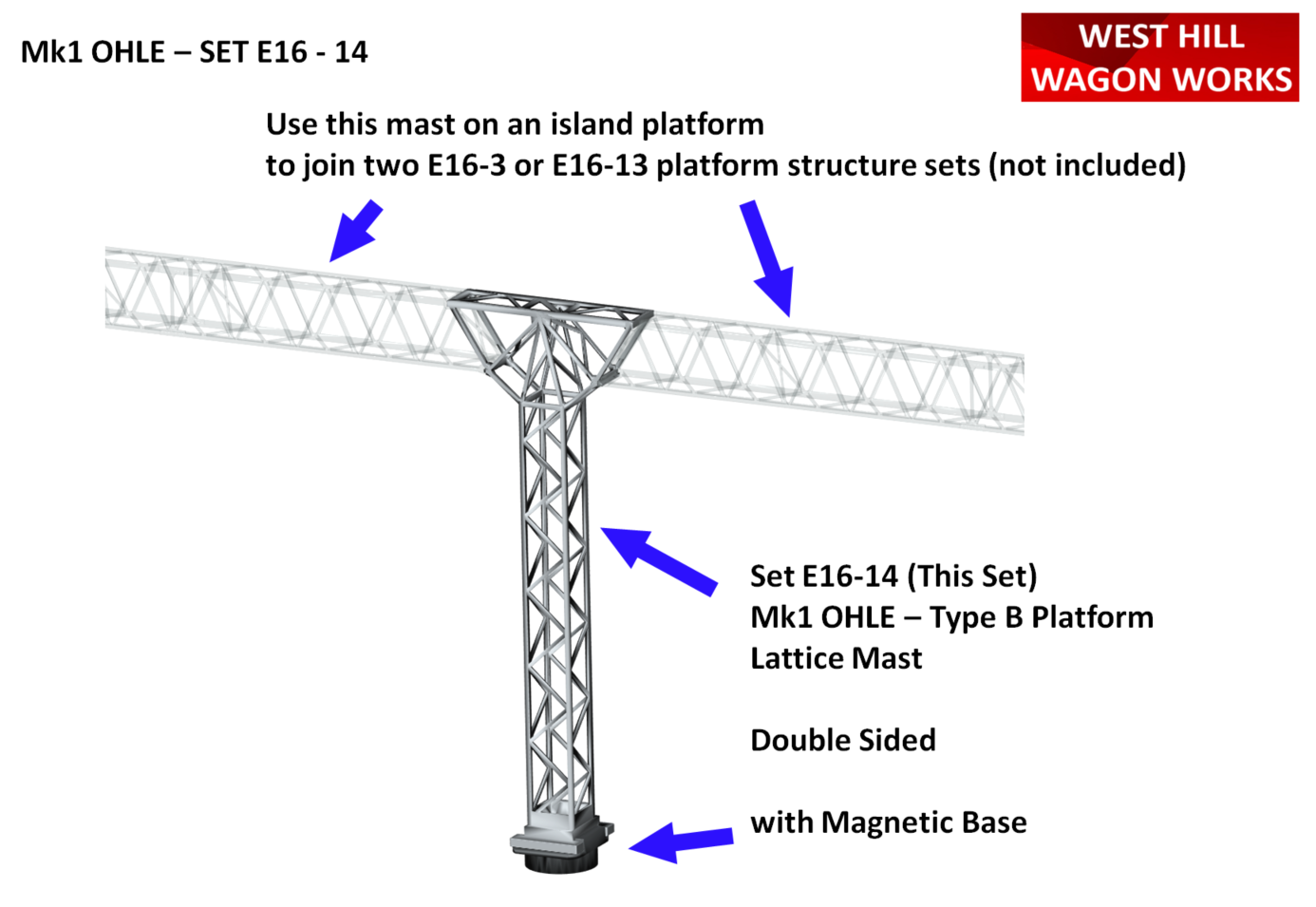 Mk1 OHLE – SET E16 - 14

WEST HILL
WAGON WORKS

Use this mast on an island platform
to join two E16-3 or E16-13 platform structure sets (not included)

Set E16-14 (This Set)
Mk1 OHLE – Type B Platform
Lattice Mast

Double Sided

with Magnetic Base