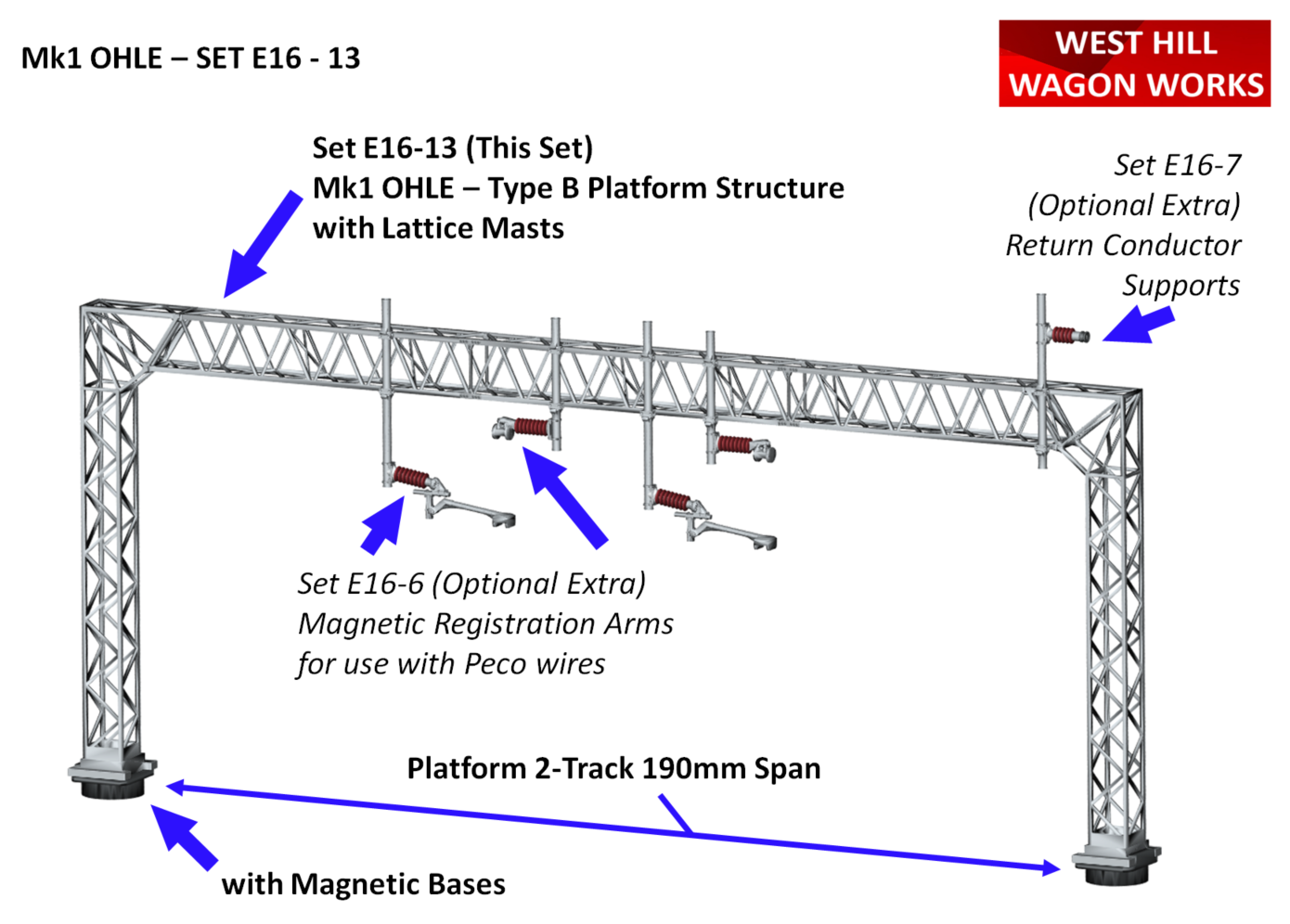 Mk1 OHLE – SET E16 - 13

WEST HILL
WAGON WORKS

Set E16-13 (This Set)
Mk1 OHLE – Type B Platform Structure
with Lattice Masts

Set E16-7
(Optional Extra)
Return Conductor
Supports

Set E16-6 (Optional Extra)
Magnetic Registration Arms
for use with Peco wires

Platform 2-Track 190mm Span

with Magnetic Bases