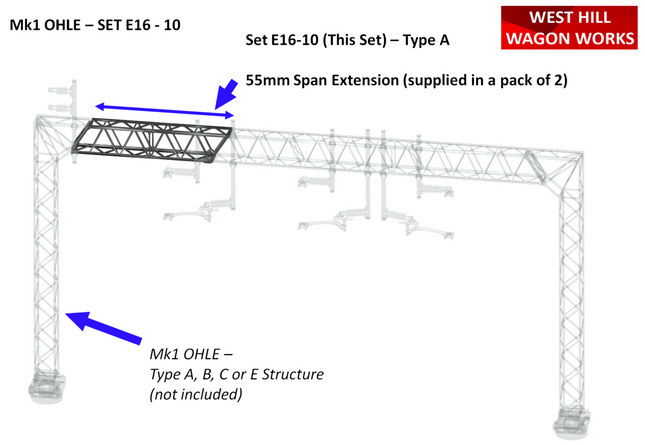 Mk1 OHLE – SET E16 - 10

WEST HILL
WAGON WORKS

Set E16-10 (This Set) – Type A

55mm Span Extension (supplied in a pack of 2)

Mk1 OHLE –
Type A, B, C or E Structure
(not included)