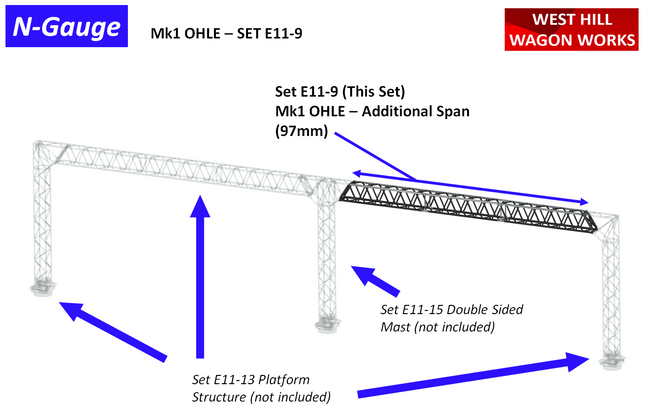 N-Gauge

Mk1 OHLE – SET E11-9

WEST HILL WAGON WORKS

Set E11-9 (This Set)
Mk1 OHLE – Additional Span (97mm)

Set E11-15 Double Sided Mast (not included)

Set E11-13 Platform Structure (not included)