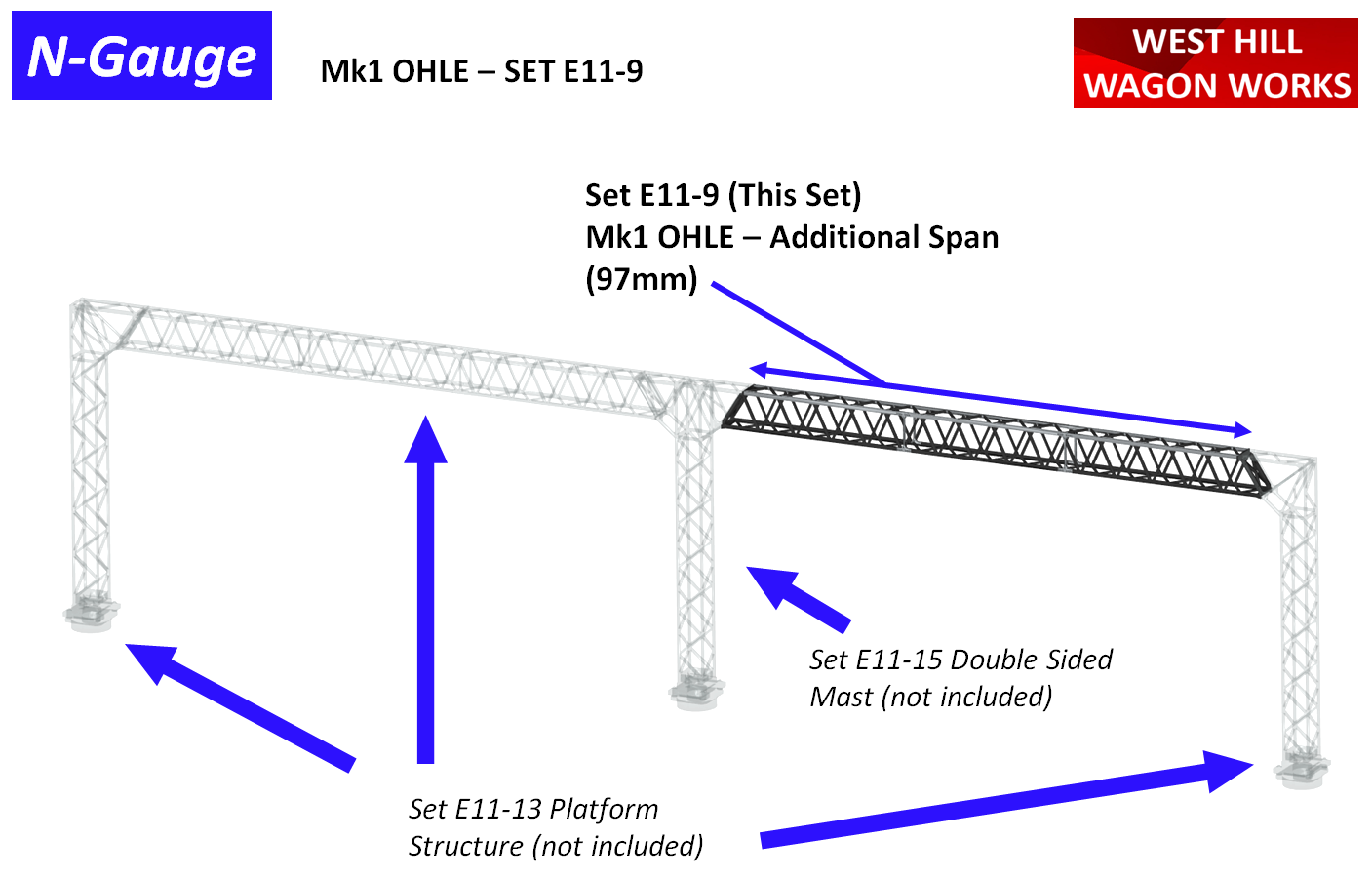 N-Gauge

Mk1 OHLE – SET E11-9

WEST HILL
WAGON WORKS

Set E11-9 (This Set)
Mk1 OHLE – Additional Span
(97mm)

Set E11-15 Double Sided
Mast (not included)

Set E11-13 Platform
Structure (not included)