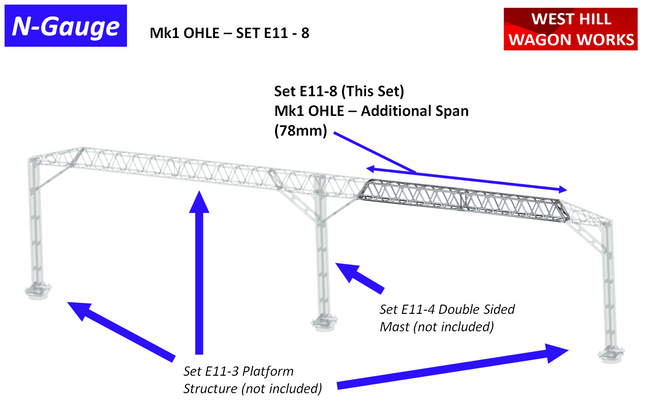 N-Gauge

Mk1 OHLE – SET E11 - 8

WEST HILL WAGON WORKS

Set E11-8 (This Set)
Mk1 OHLE – Additional Span (78mm)

Set E11-4 Double Sided Mast (not included)

Set E11-3 Platform Structure (not included)