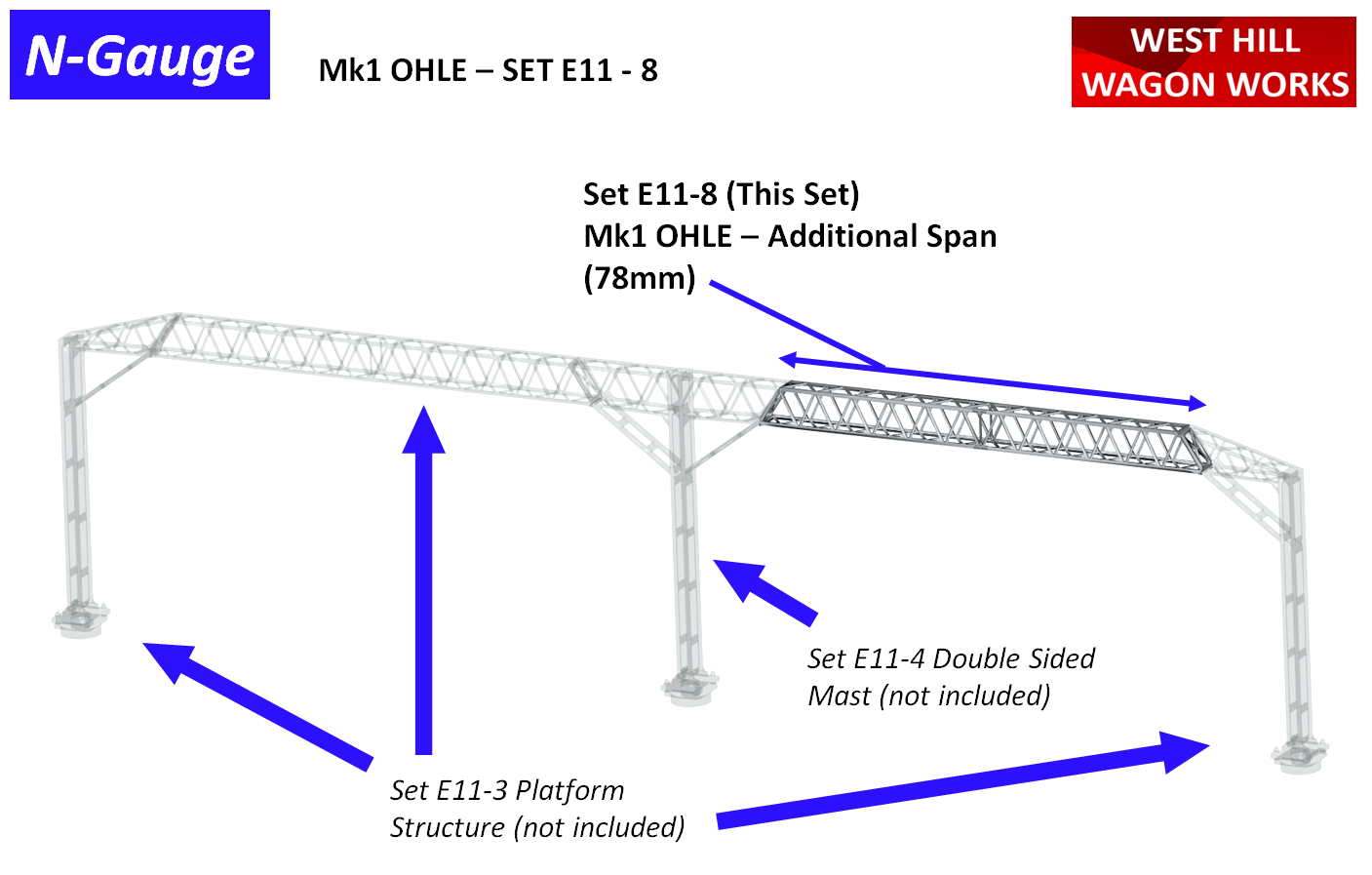 N-Gauge

Mk1 OHLE – SET E11 - 8

WEST HILL
WAGON WORKS

Set E11-8 (This Set)
Mk1 OHLE – Additional Span
(78mm)

Set E11-4 Double Sided
Mast (not included)

Set E11-3 Platform
Structure (not included)