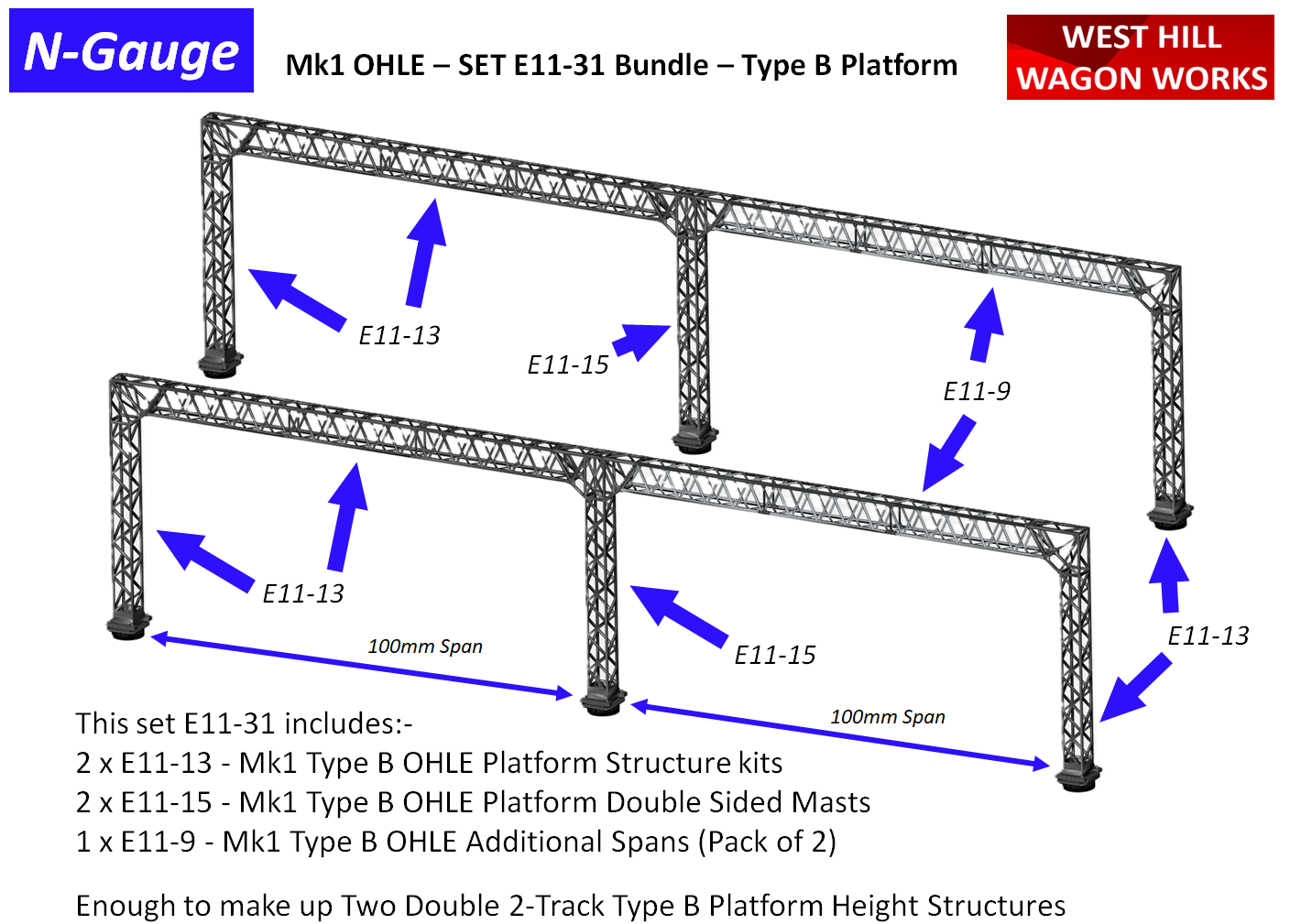 N-Gauge

Mk1 OHLE – SET E11-31 Bundle – Type B Platform

WEST HILL WAGON WORKS

E11-13

E11-15

E11-9

E11-13

E11-15

E11-13

100mm Span

100mm Span

This set E11-31 includes:-
2 x E11-13 - Mk1 Type B OHLE Platform Structure kits
2 x E11-15 - Mk1 Type B OHLE Platform Double Sided Masts
1 x E11-9 - Mk1 Type B OHLE Additional Spans (Pack of 2)

Enough to make up Two Double 2-Track Type B Platform Height Structures