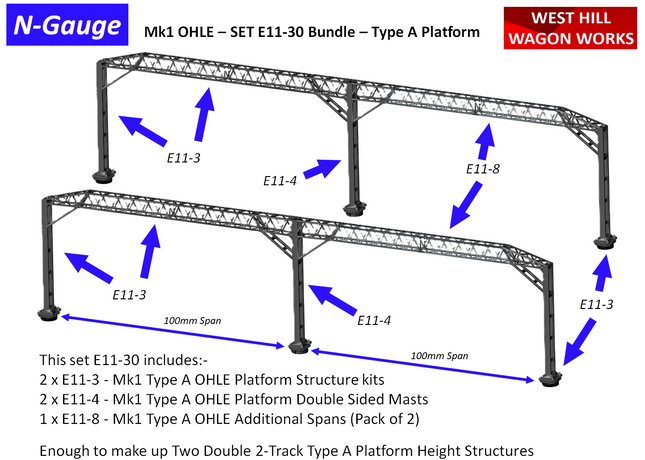 N-Gauge

Mk1 OHLE – SET E11-30 Bundle – Type A Platform

WEST HILL WAGON WORKS

E11-3

E11-4

E11-8

E11-3

E11-4

E11-3

100mm Span

100mm Span

This set E11-30 includes:-
2 x E11-3 - Mk1 Type A OHLE Platform Structure kits
2 x E11-4 - Mk1 Type A OHLE Platform Double Sided Masts
1 x E11-8 - Mk1 Type A OHLE Additional Spans (Pack of 2)

Enough to make up Two Double 2-Track Type A Platform Height Structures