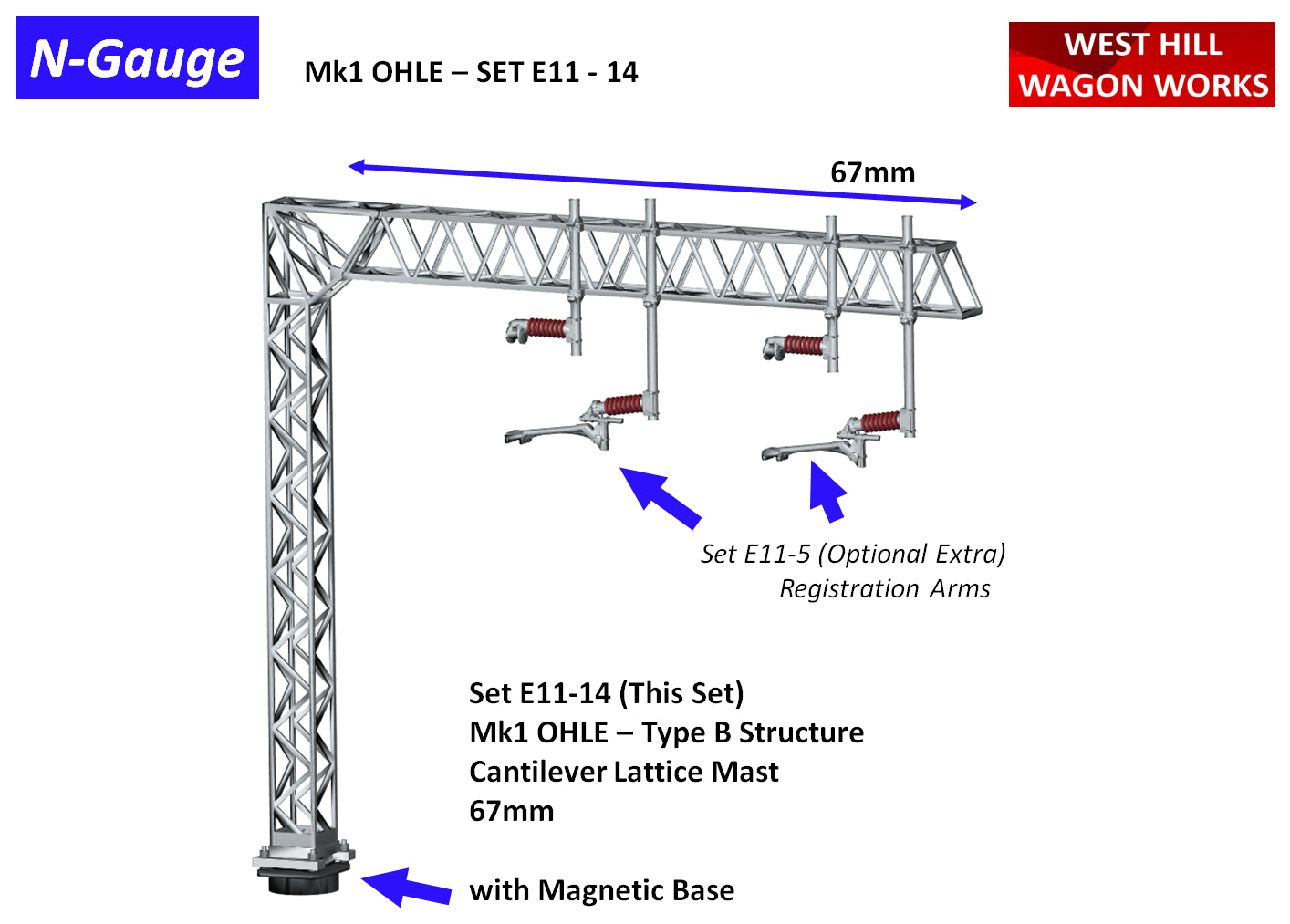 N-Gauge

Mk1 OHLE – SET E11 - 14

WEST HILL
WAGON WORKS

67mm

Set E11-5 (Optional Extra)
Registration Arms

Set E11-14 (This Set)
Mk1 OHLE – Type B Structure
Cantilever Lattice Mast
67mm

with Magnetic Base