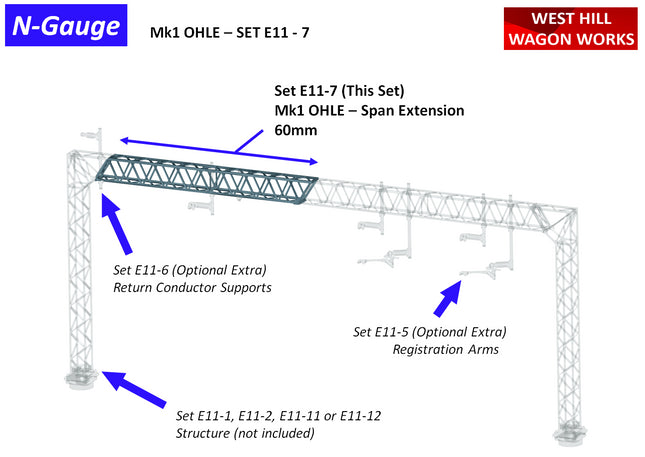 N-Gauge

Mk1 OHLE – SET E11 - 7

WEST HILL WAGON WORKS

Set E11-7 (This Set)
Mk1 OHLE – Span Extension
60mm

Set E11-6 (Optional Extra)
Return Conductor Supports

Set E11-5 (Optional Extra)
Registration Arms

Set E11-1, E11-2, E11-11 or E11-12
Structure (not included)