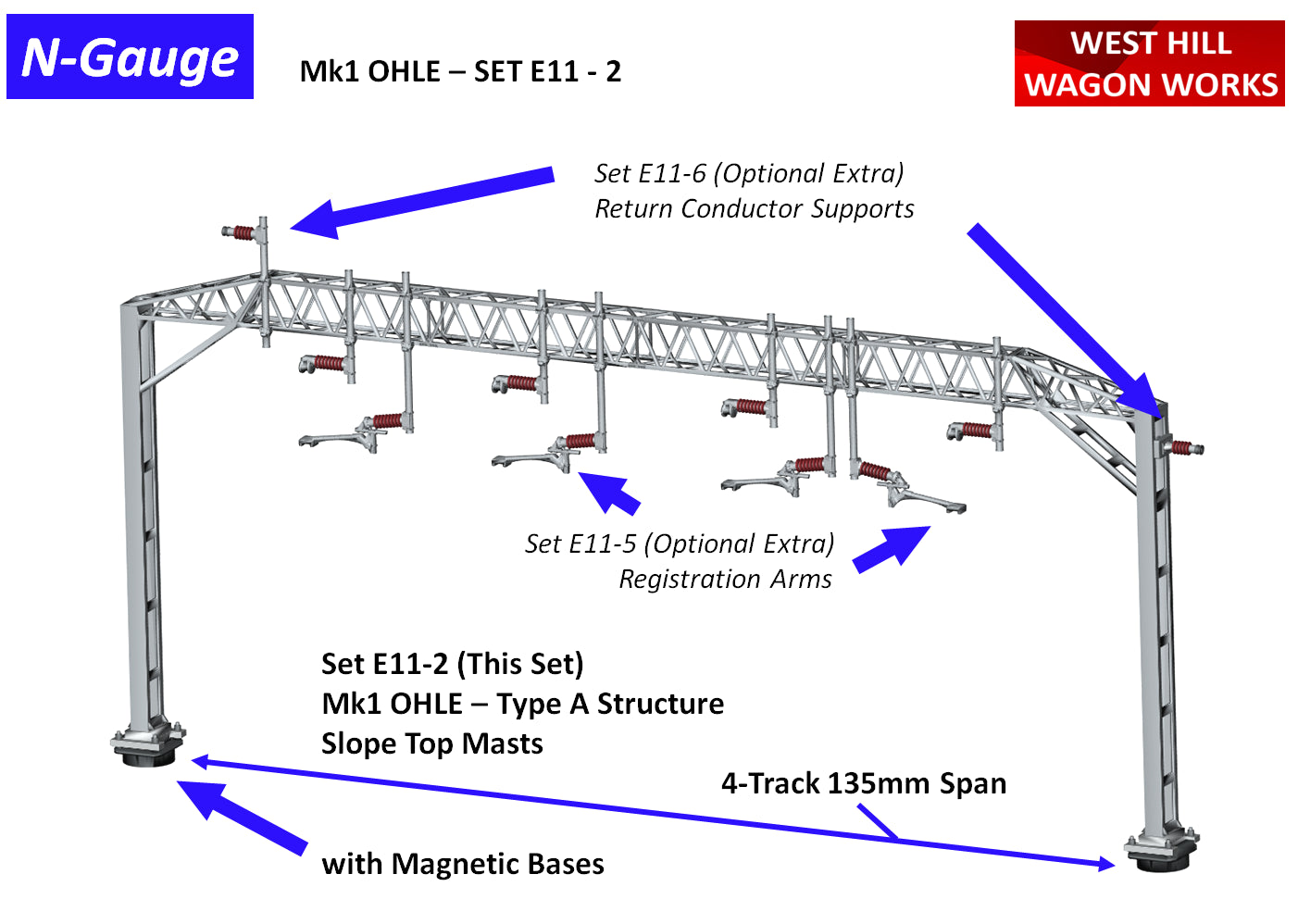 N-Gauge

Mk1 OHLE – SET E11 - 2

WEST HILL
WAGON WORKS

Set E11-6 (Optional Extra)
Return Conductor Supports

Set E11-5 (Optional Extra)
Registration Arms

Set E11-2 (This Set)
Mk1 OHLE – Type A Structure
Slope Top Masts

4-Track 135mm Span

with Magnetic Bases