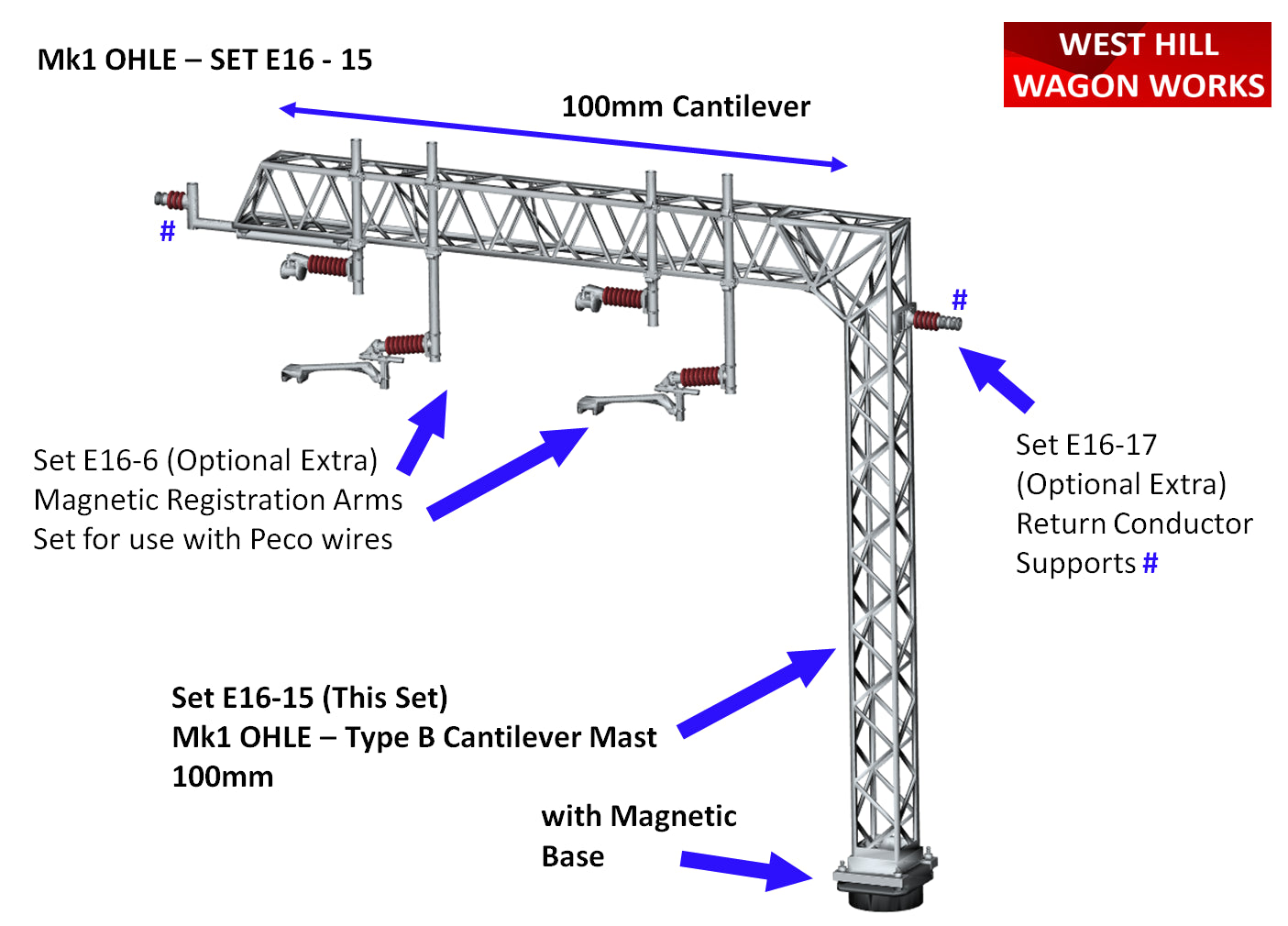 Mk1 OHLE – SET E16 - 15

WEST HILL
WAGON WORKS

100mm Cantilever

#

#

Set E16-6 (Optional Extra)
Magnetic Registration Arms
Set for use with Peco wires

Set E16-17
(Optional Extra)
Return Conductor
Supports #

Set E16-15 (This Set)
Mk1 OHLE – Type B Cantilever Mast
100mm

with Magnetic
Base